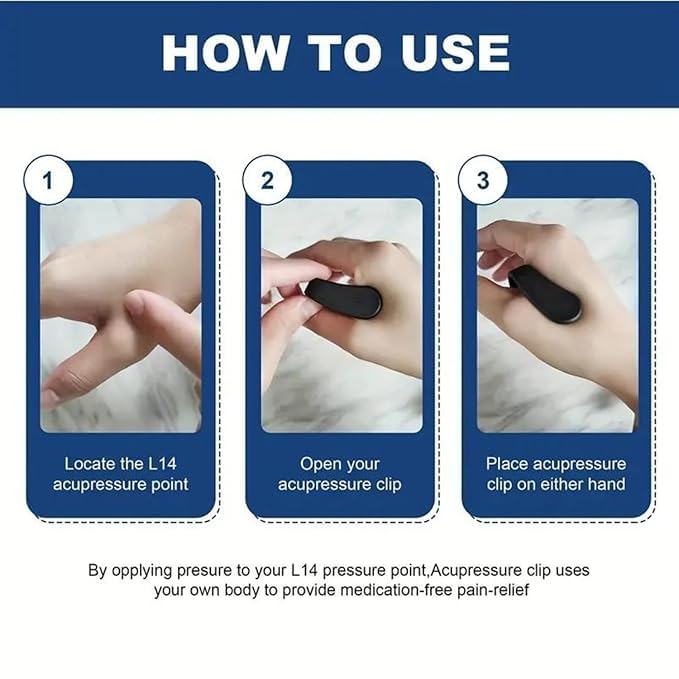 HOW TO USE

1

Locate the L14 acupressure point

2

Open your acupressure clip

3

Place acupressure clip on either hand

By opplying presure to your L14 pressure point,Acupressure clip uses your own body to provide medication-free pain-relief