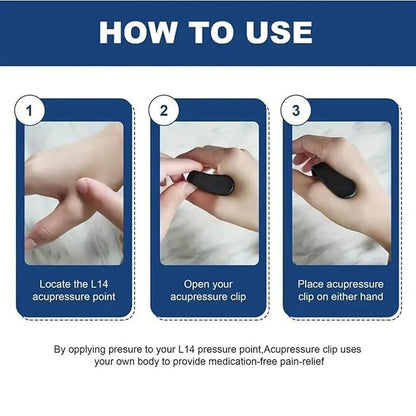 HOW TO USE

1

Locate the L14 acupressure point

2

Open your acupressure clip

3

Place acupressure clip on either hand

By opplying presure to your L14 pressure point,Acupressure clip uses your own body to provide medication-free pain-relief