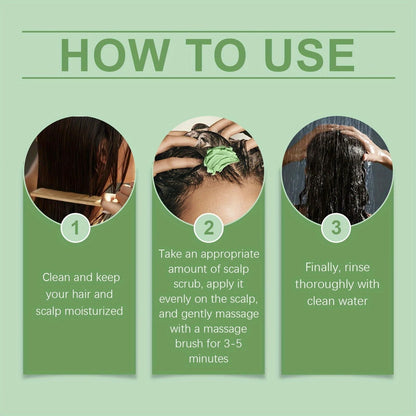 HOW TO USE

1

Clean and keep your hair and scalp moisturized

2

Take an appropriate amount of scalp scrub, apply it evenly on the scalp, and gently massage with a massage brush for 3-5 minutes

3

Finally, rinse thoroughly with clean water